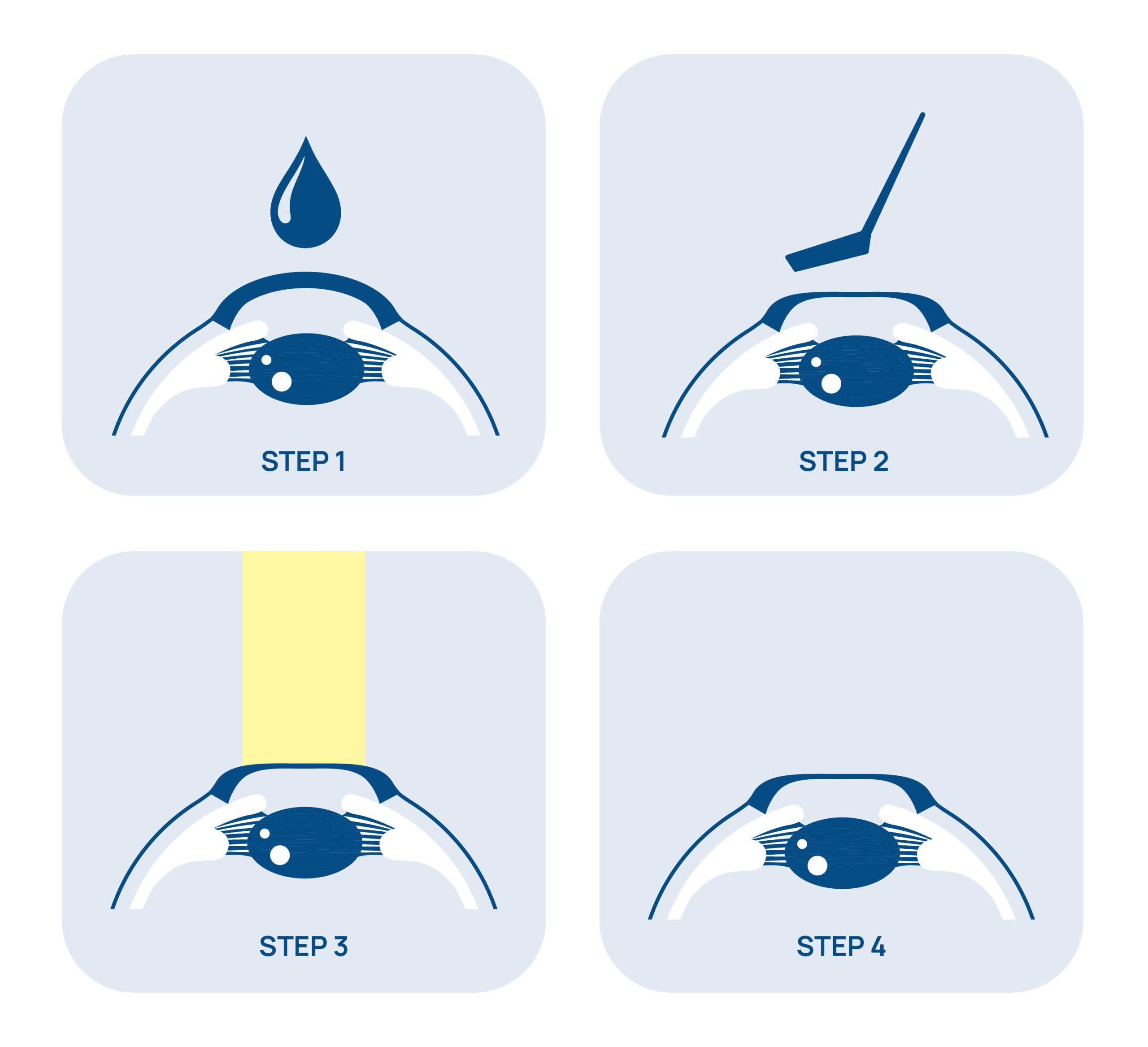 STEP 1

STEP 2

STEP 3

STEP 4